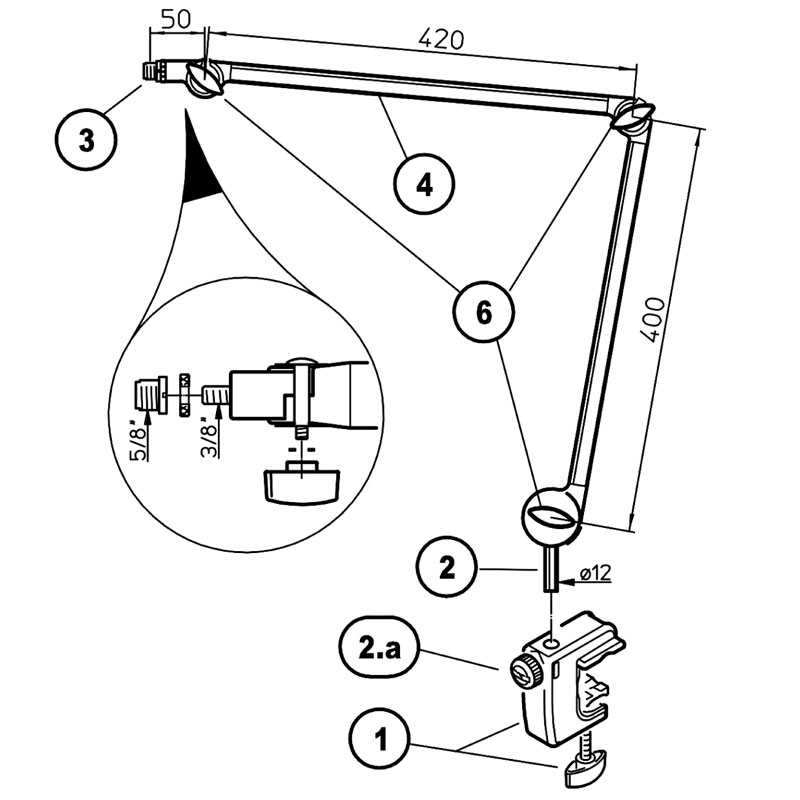 50
420
3
4
6
400
5/8"
3/8"
2
ø12
2.a
1