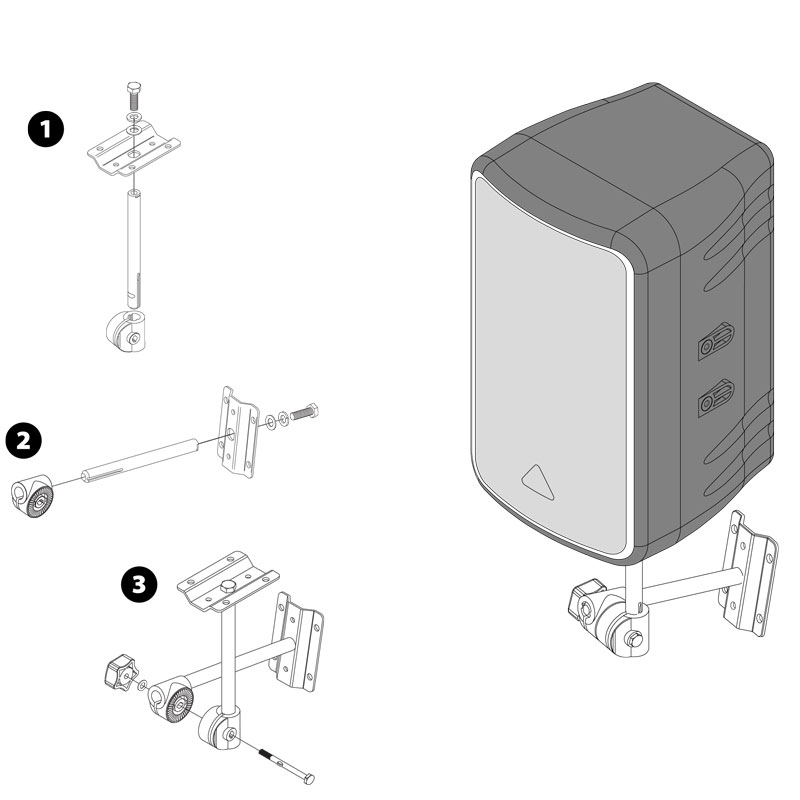 1

2

3